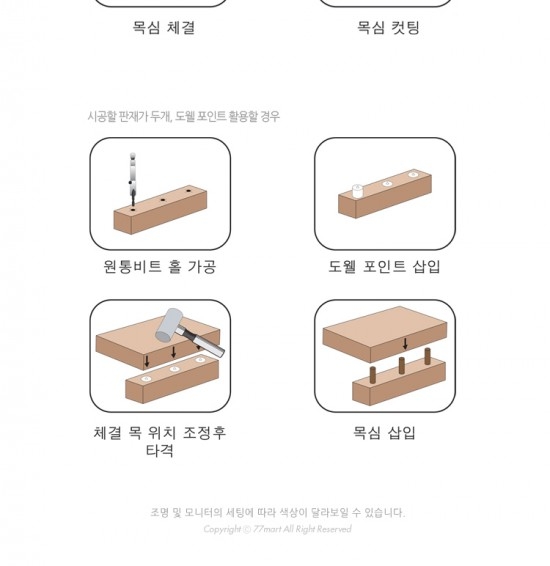 목심 체결

목심 컷팅

시공할 판재가 두개, 도웰 포인트 활용할 경우

원통비트 홀 가공

도웰 포인트 삽입

체결 목 위치 조정후 타격

목심 삽입

조명 및 모니터의 세팅에 따라 색상이 달라보일 수 있습니다.

Copyright © 77mart All Right Reserved